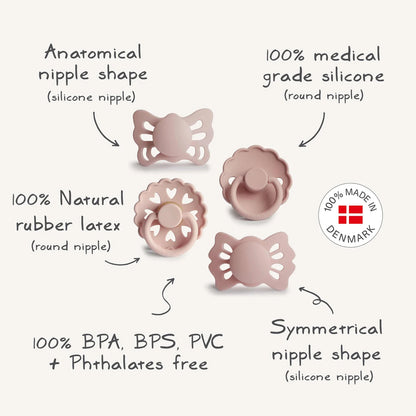 Anatomical nipple shape
(silicone nipple)

100% medical grade silicone
(round nipple)

100% Natural rubber latex
(round nipple)

100% MADE IN DENMARK

100% BPA, BPS, PVC + Phthalates free

Symmetrical nipple shape
(silicone nipple)